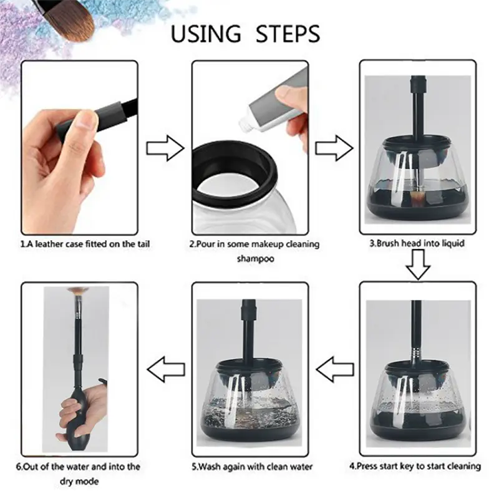 USING STEPS

1.A leather case fitted on the tail

2.Pour in some makeup cleaning shampoo

3.Brush head into liquid

4.Press start key to start cleaning

5.Wash again with clean water

6.Out of the water and into the dry mode