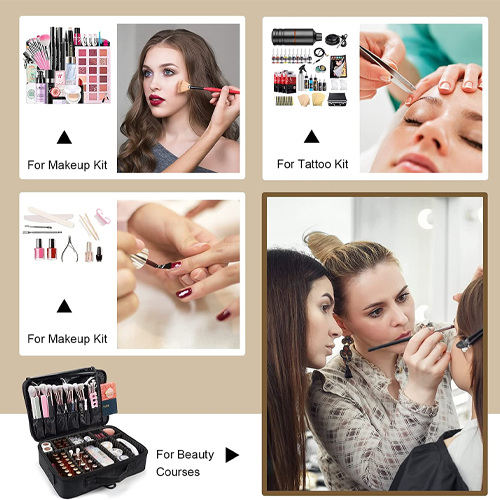 For Makeup Kit

For Tattoo Kit

For Makeup Kit

For Beauty Courses