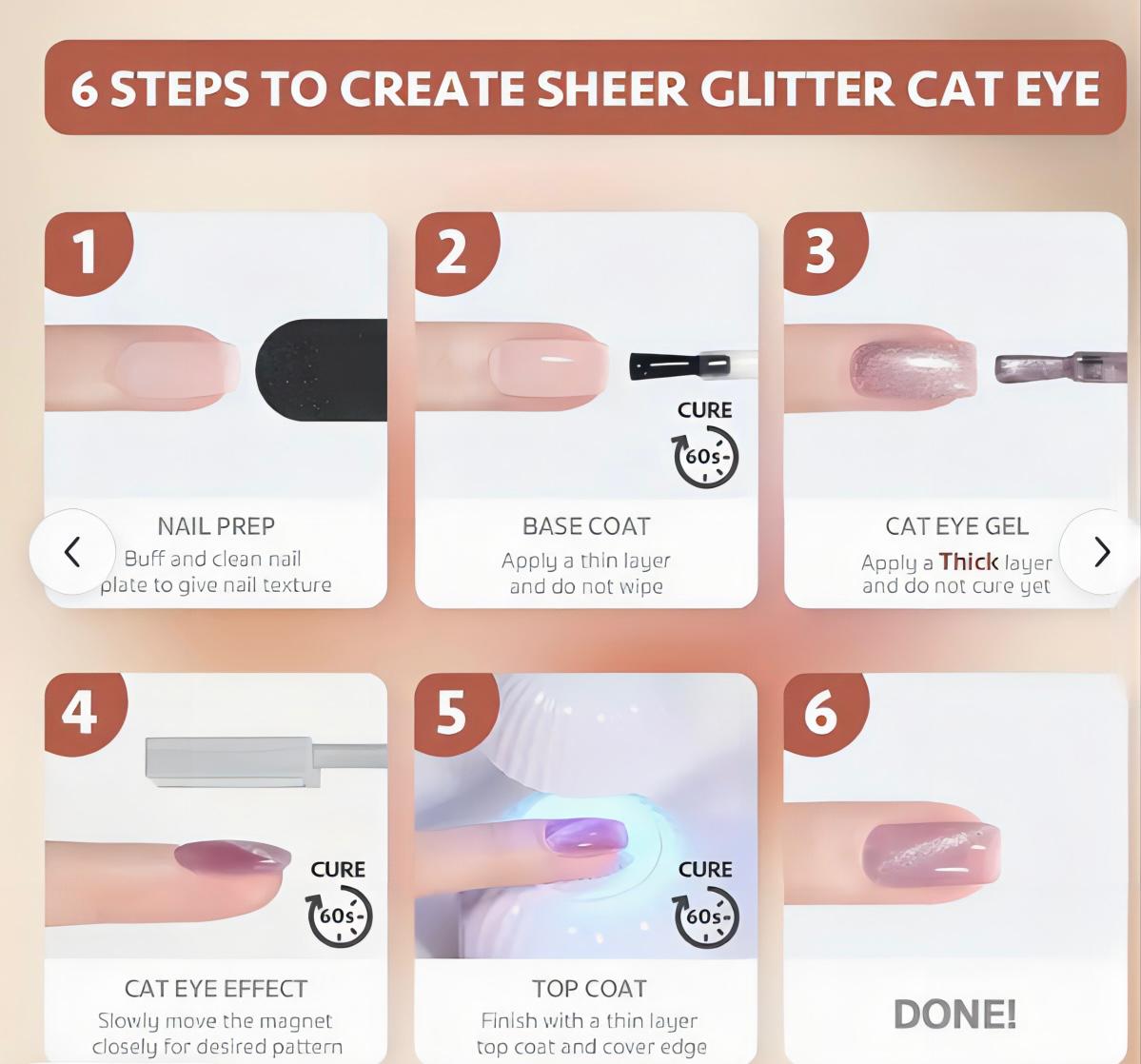 6 STEPS TO CREATE SHEER GLITTER CAT EYE

1
NAIL PREP
Buff and clean nail plate to give nail texture

2
CURE
60s
BASE COAT
Apply a thin layer and do not wipe

3
CAT EYE GEL
Apply a Thick layer and do not cure yet

4
CURE
60s
CAT EYE EFFECT
Slowly move the magnet closely for desired pattern

5
CURE
60s
TOP COAT
Finish with a thin layer top coat and cover edge

6
DONE!