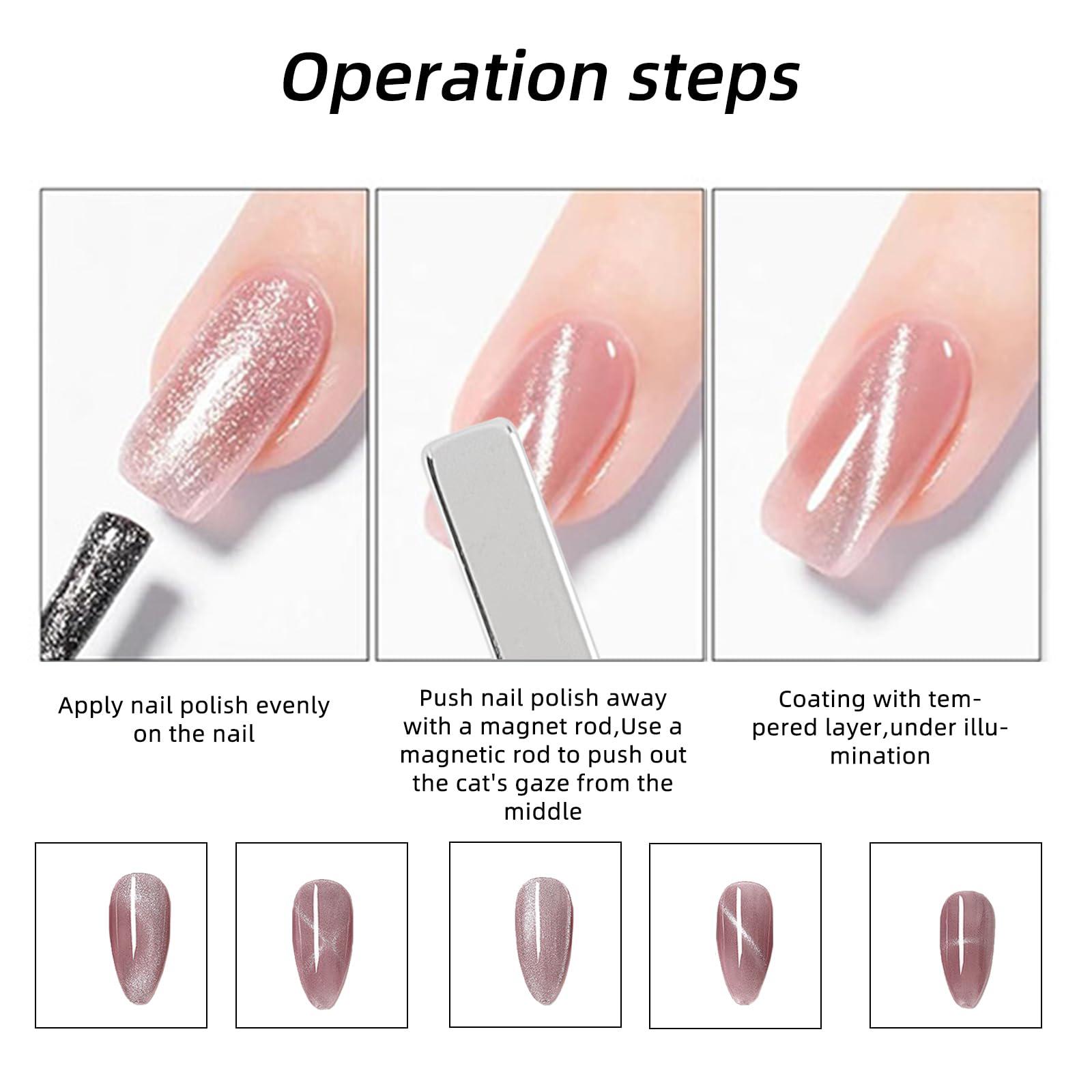 Operation steps

Apply nail polish evenly on the nail

Push nail polish away with a magnet rod,Use a magnetic rod to push out the cat's gaze from the middle

Coating with tempered layer,under illumination