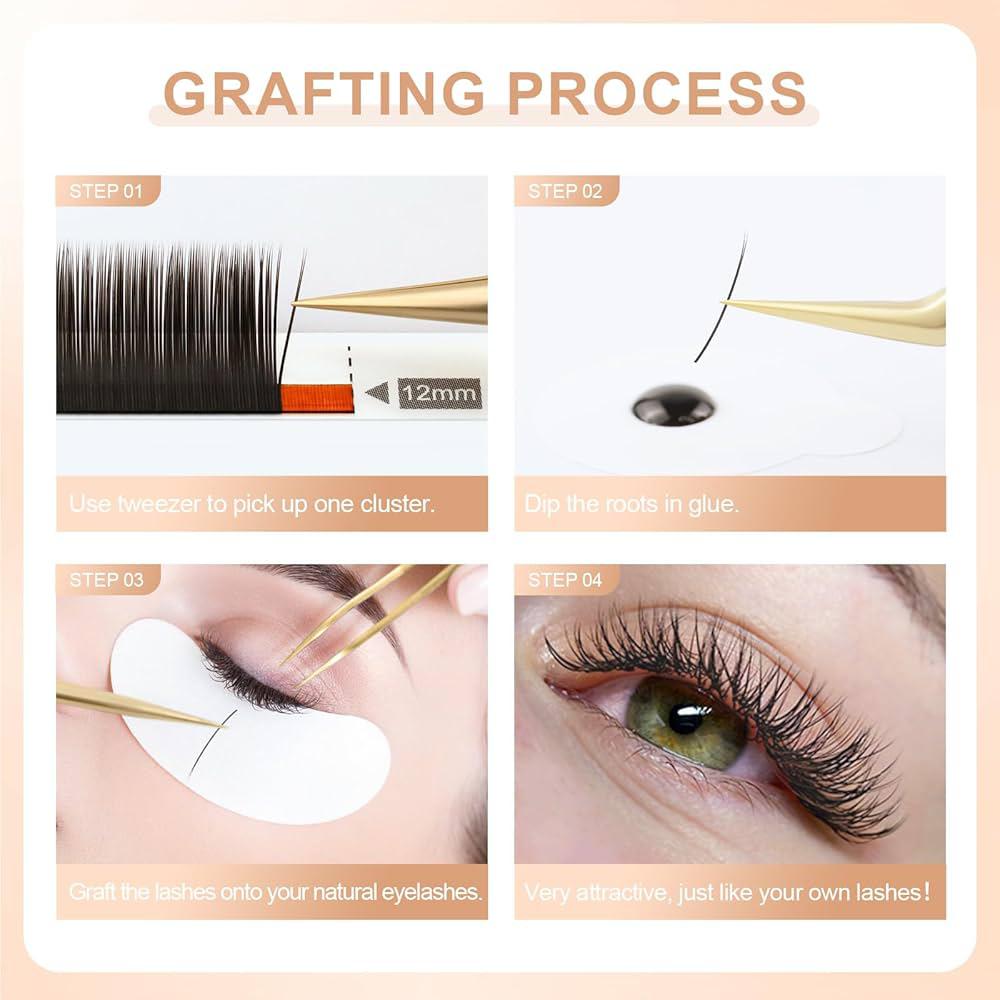 GRAFTING PROCESS

STEP 01

12mm

Use tweezer to pick up one cluster.

STEP 02

Dip the roots in glue.

STEP 03

Graft the lashes onto your natural eyelashes.

STEP 04

Very attractive, just like your own lashes!