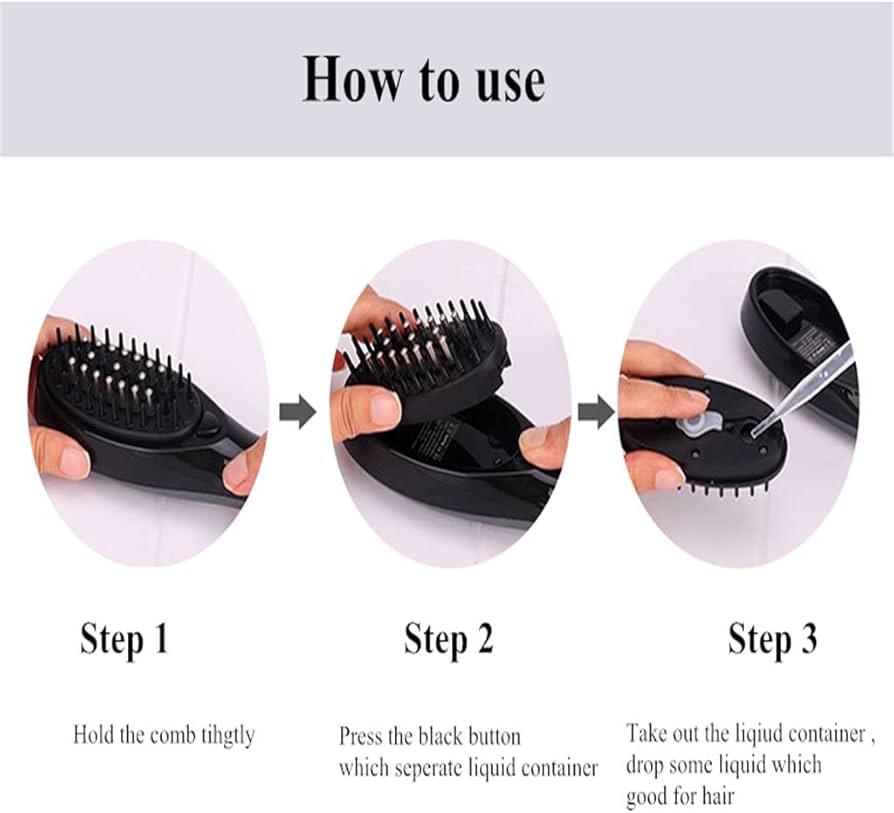 How to use

Step 1

Hold the comb tihgtly

Step 2

Press the black button which seperate liquid container

Step 3

Take out the liqiud container , drop some liquid which good for hair