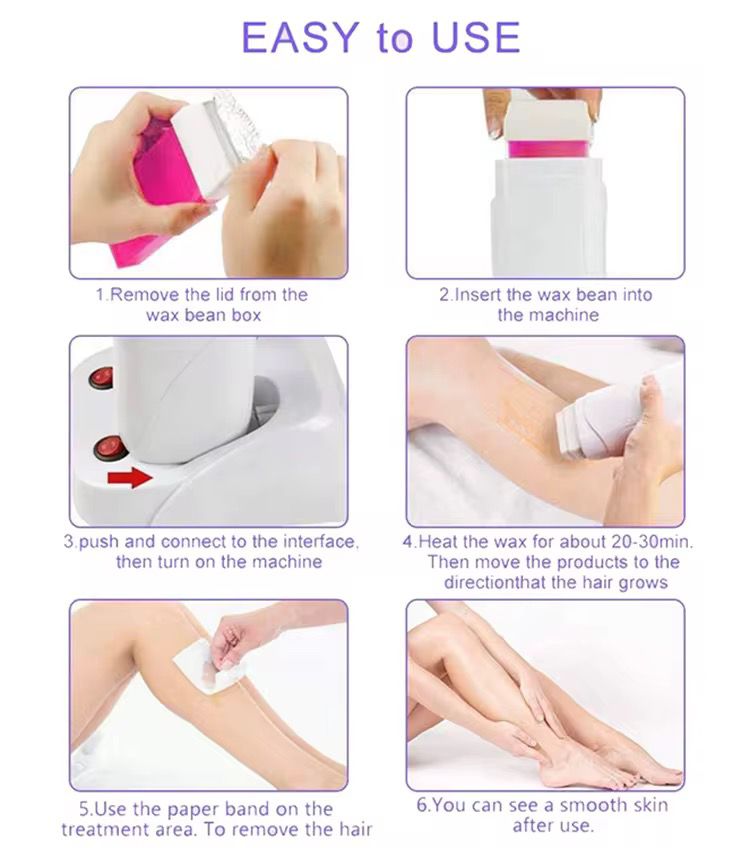 EASY to USE

1.Remove the lid from the wax bean box

2.Insert the wax bean into the machine

3.push and connect to the interface, then turn on the machine

4.Heat the wax for about 20-30min. Then move the products to the directionthat the hair grows

5.Use the paper band on the treatment area. To remove the hair

6.You can see a smooth skin after use.