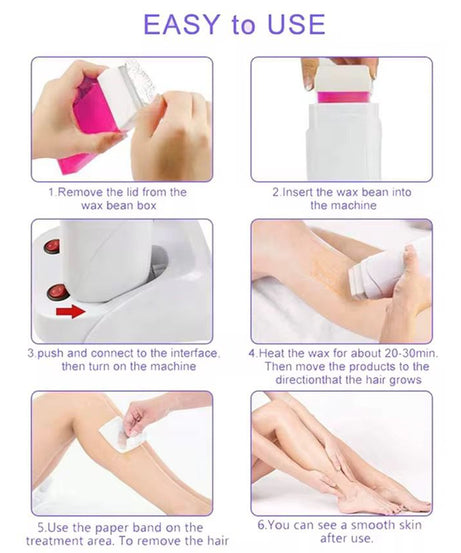 EASY to USE

1.Remove the lid from the wax bean box

2.Insert the wax bean into the machine

3.push and connect to the interface, then turn on the machine

4.Heat the wax for about 20-30min. Then move the products to the directionthat the hair grows

5.Use the paper band on the treatment area. To remove the hair

6.You can see a smooth skin after use.