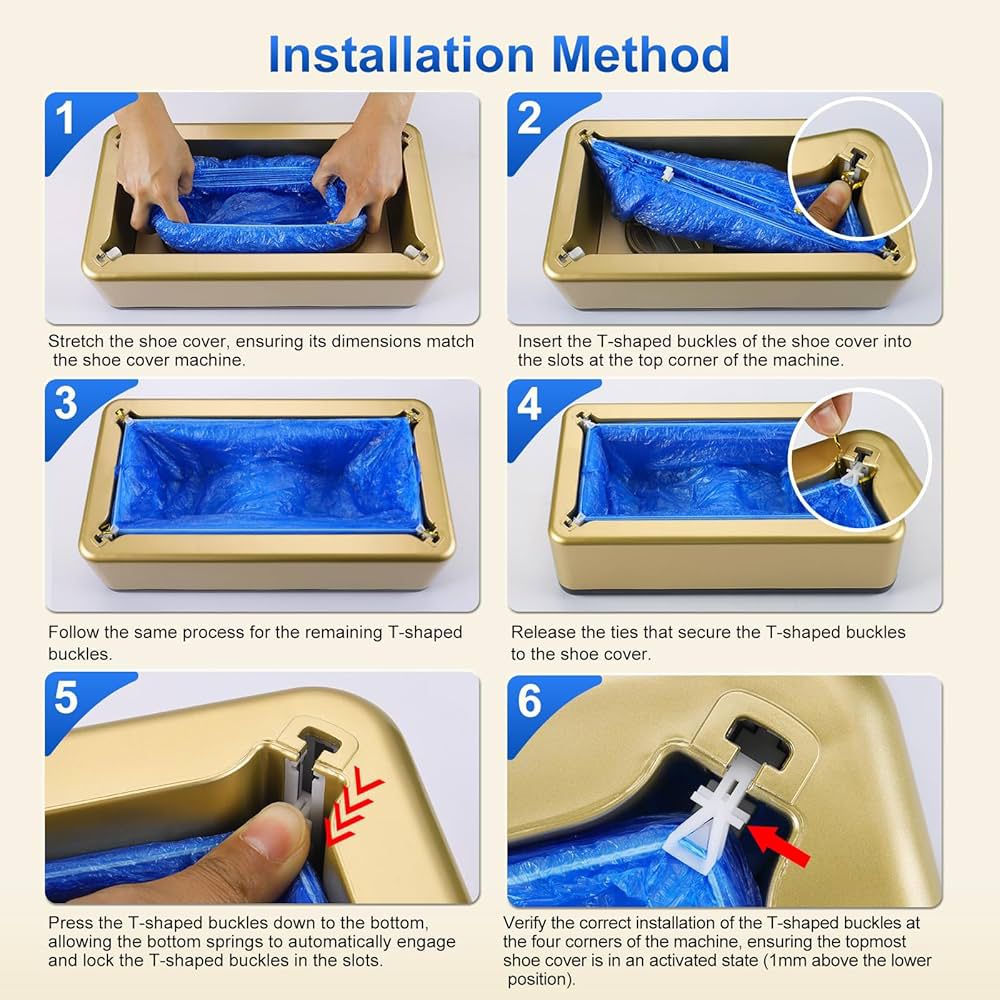 Installation Method

1

Stretch the shoe cover, ensuring its dimensions match the shoe cover machine.

2

Insert the T-shaped buckles of the shoe cover into the slots at the top corner of the machine.

3

Follow the same process for the remaining T-shaped buckles.

4

Release the ties that secure the T-shaped buckles to the shoe cover.

5

Press the T-shaped buckles down to the bottom, allowing the bottom springs to automatically engage and lock the T-shaped buckles in the slots.

6

Verify the correct installation of the T-shaped buckles at the four corners of the machine, ensuring the topmost shoe cover is in an activated state (1mm above the lower position).