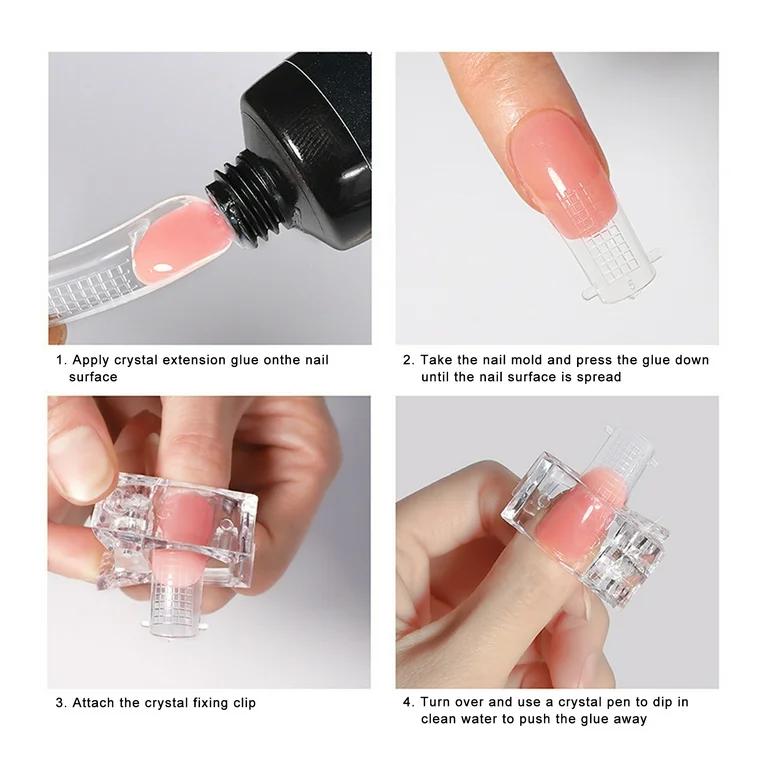 1. Apply crystal extension glue onthe nail surface

2. Take the nail mold and press the glue down until the nail surface is spread

3. Attach the crystal fixing clip

4. Turn over and use a crystal pen to dip in clean water to push the glue away