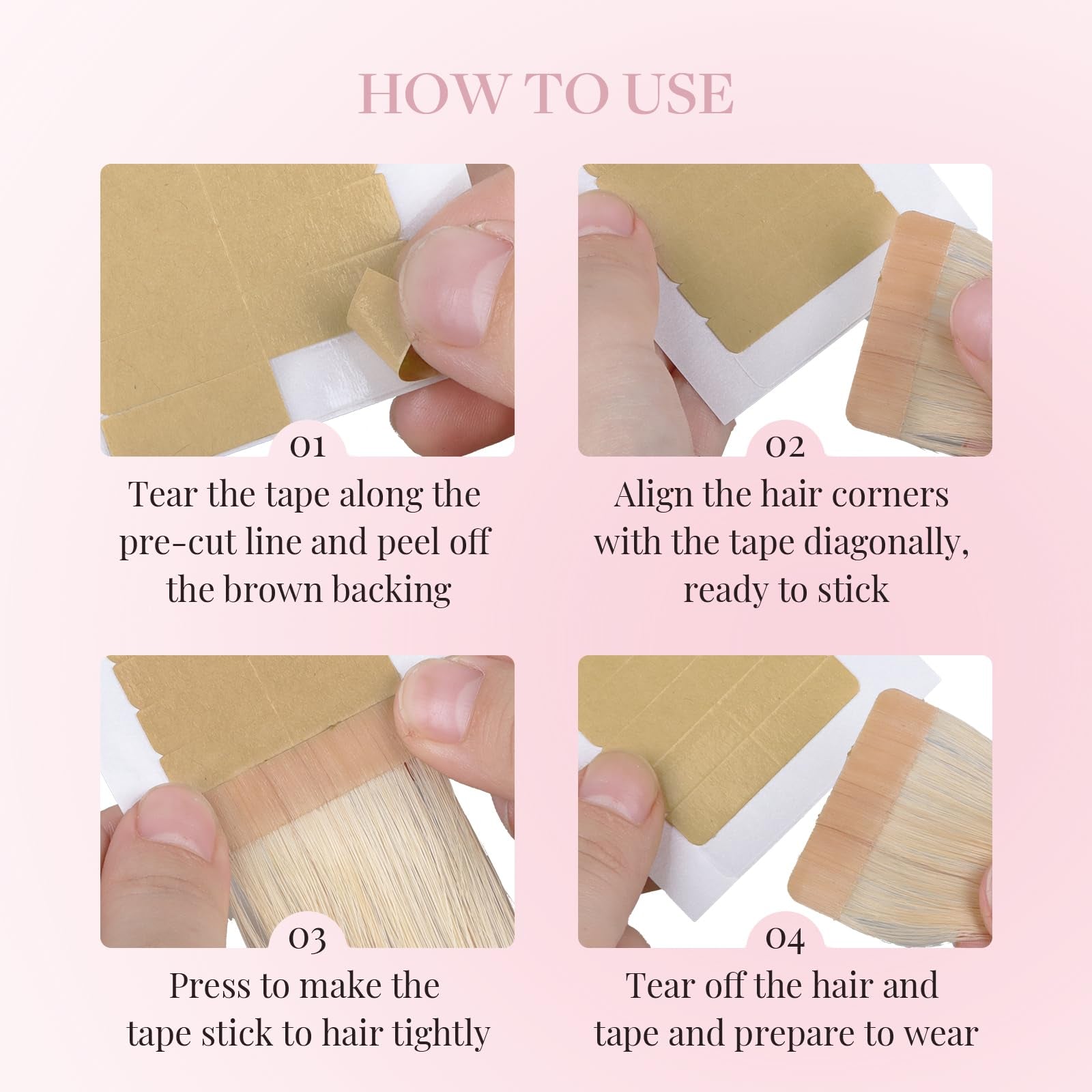 HOW TO USE

01
Tear the tape along the pre-cut line and peel off the brown backing

02
Align the hair corners with the tape diagonally, ready to stick

03
Press to make the tape stick to hair tightly

04
Tear off the hair and tape and prepare to wear