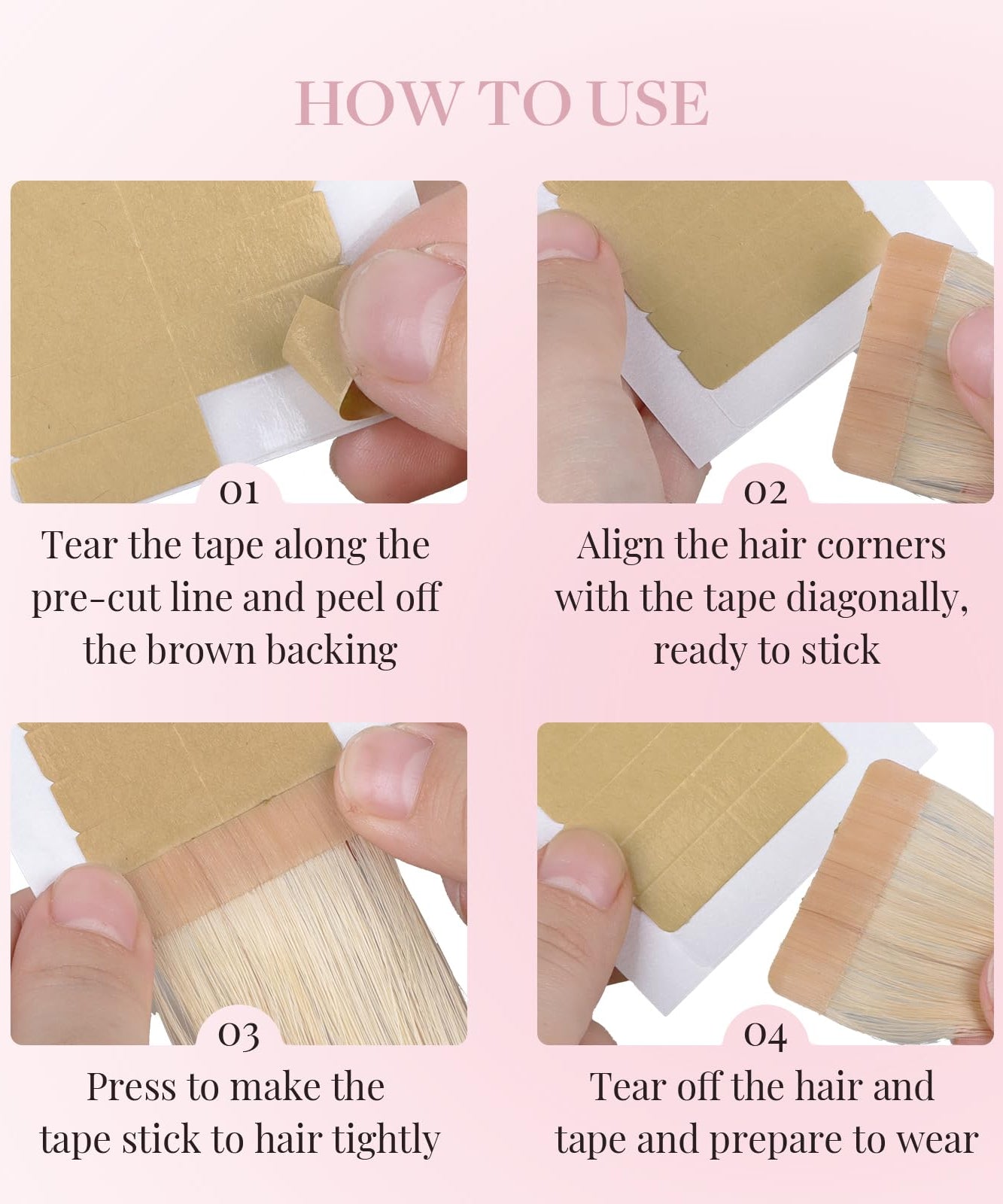 HOW TO USE

01

Tear the tape along the pre-cut line and peel off the brown backing

02

Align the hair corners with the tape diagonally, ready to stick

03

Press to make the tape stick to hair tightly

04

Tear off the hair and tape and prepare to wear