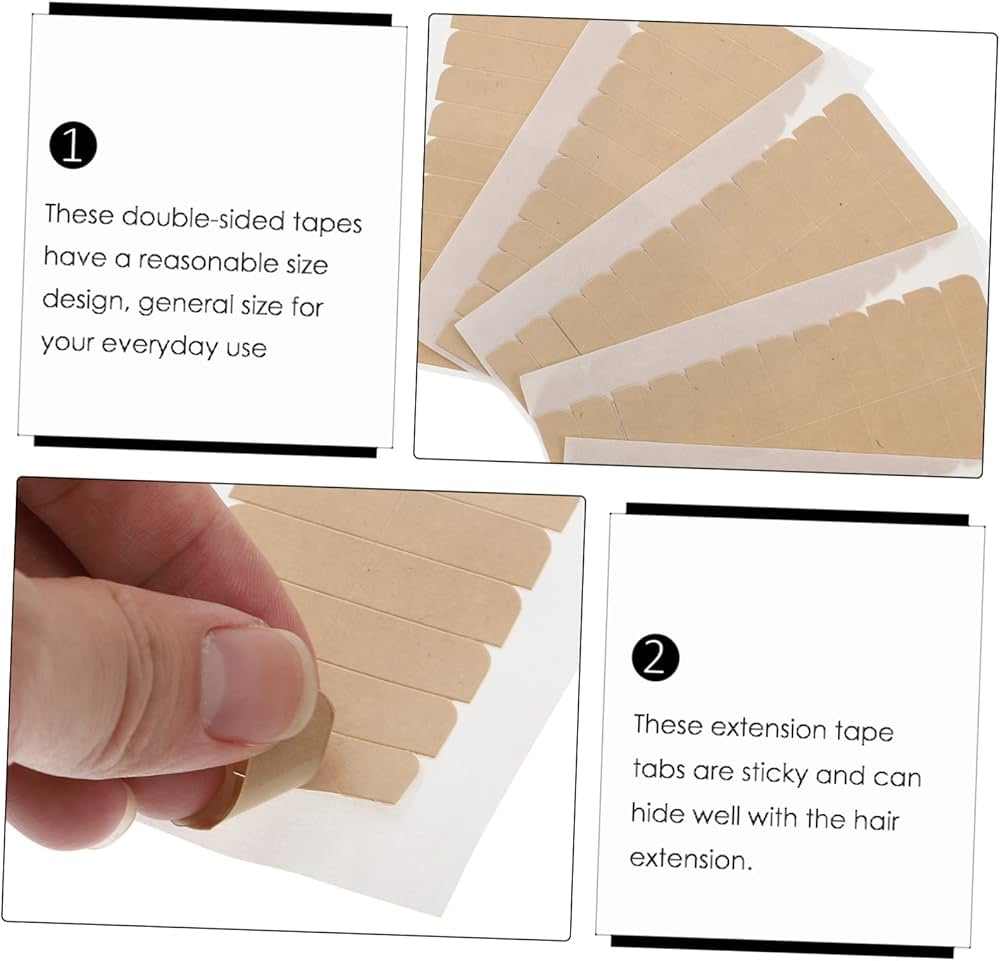 1

These double-sided tapes have a reasonable size design, general size for your everyday use

2

These extension tape tabs are sticky and can hide well with the hair extension.