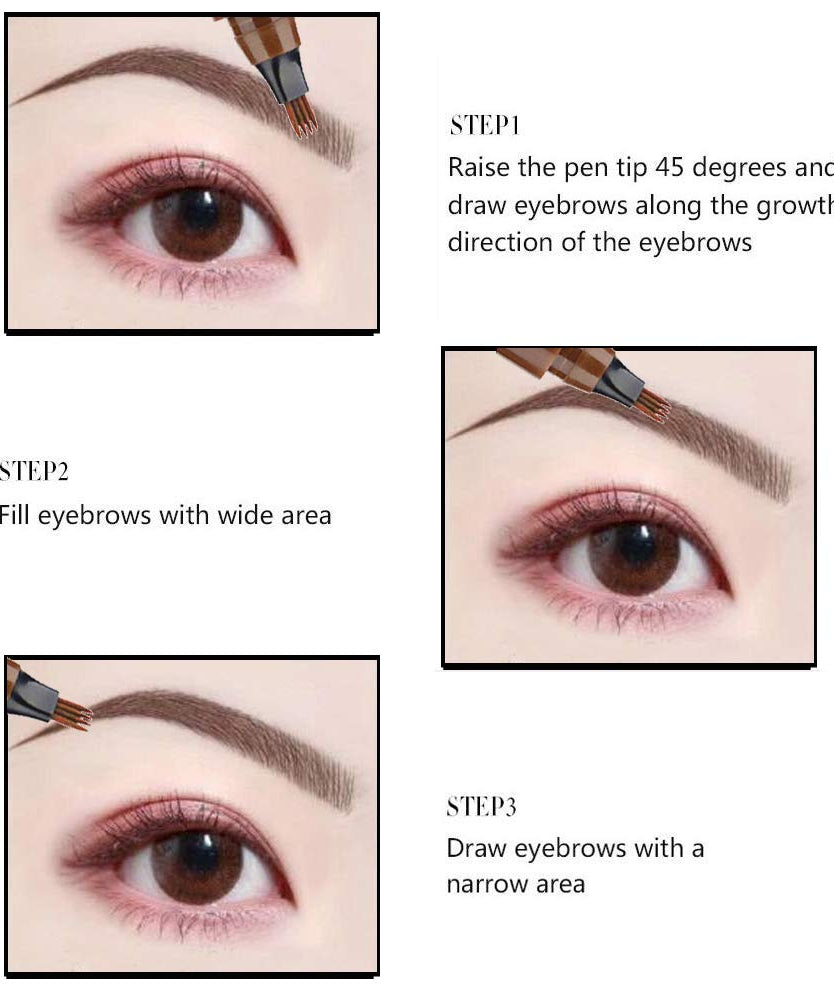 STEP1
Raise the pen tip 45 degrees and draw eyebrows along the growth direction of the eyebrows

STEP2
Fill eyebrows with wide area

STEP3
Draw eyebrows with a narrow area